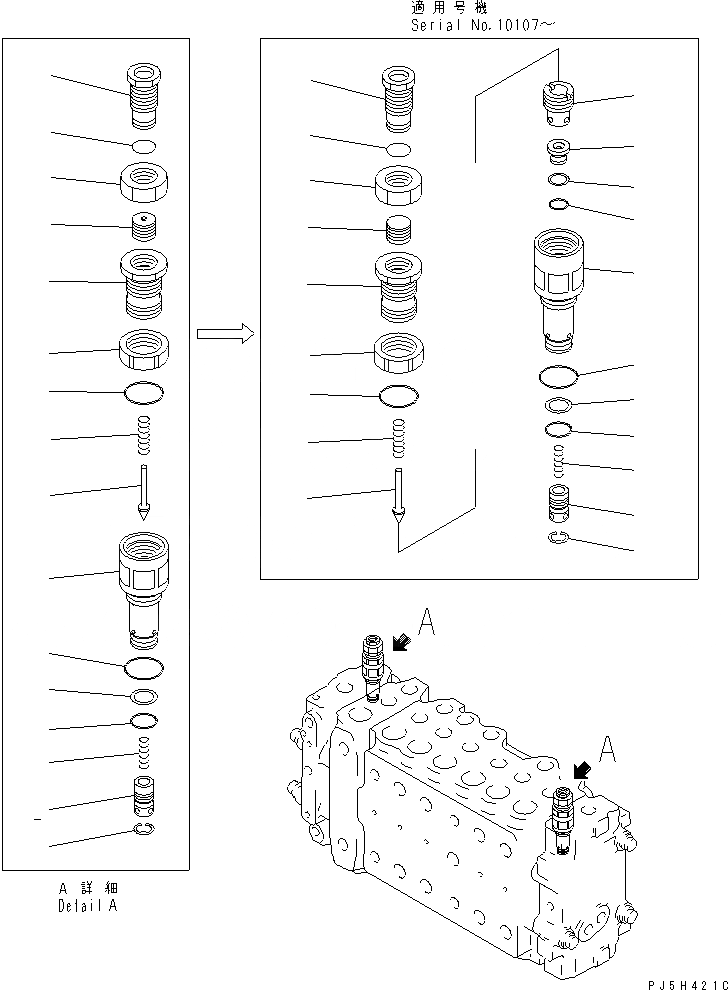 適用号機
Serial No.10107~

A

A

A 詳細
Detail A

PJ5H421C