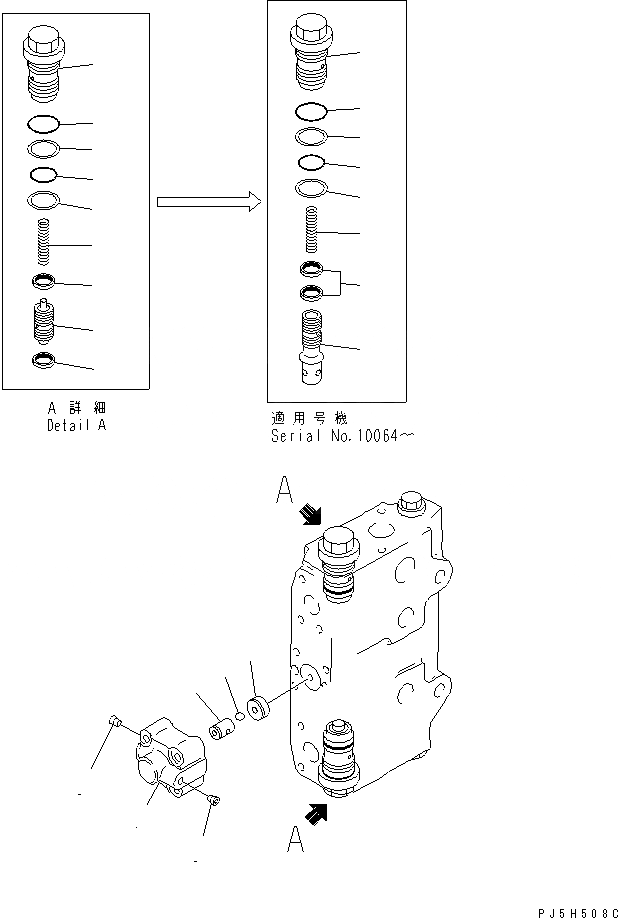 A 詳細
Detail A

適用号機
Serial No.10064～

A

A

PJ5H508C