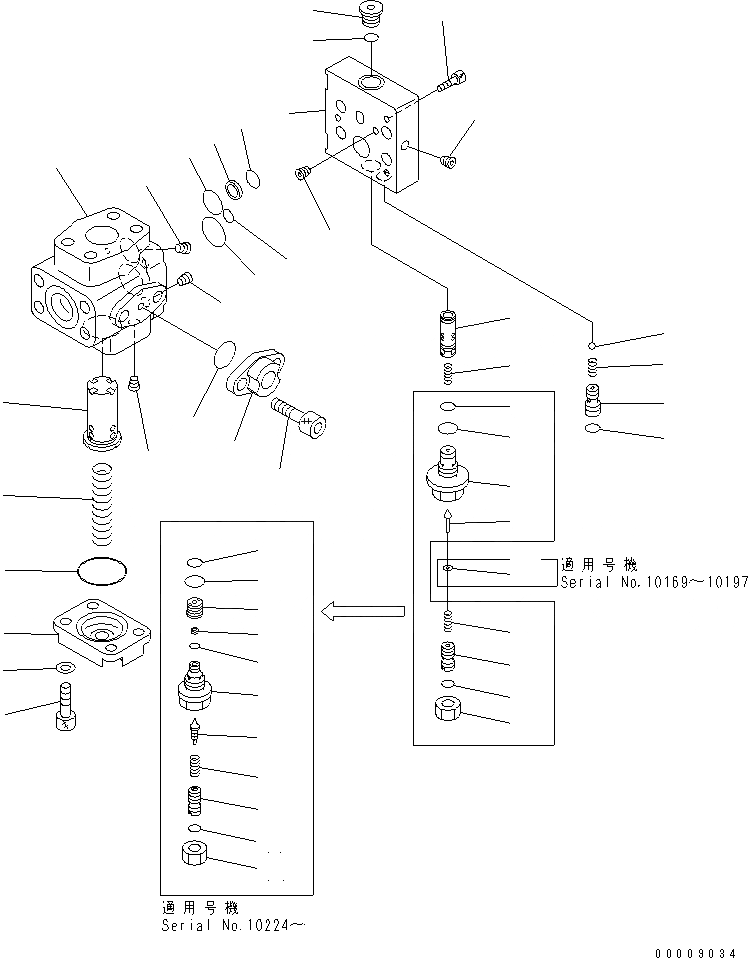 適用号機
Serial No.10169～10197

適用号機
Serial No.10224～

00009034