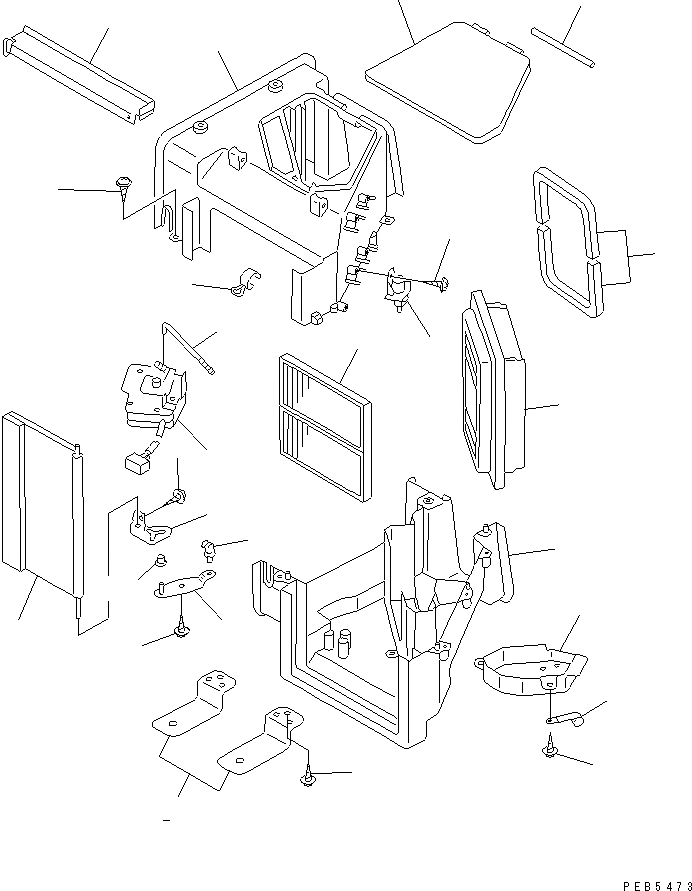 PEB5473