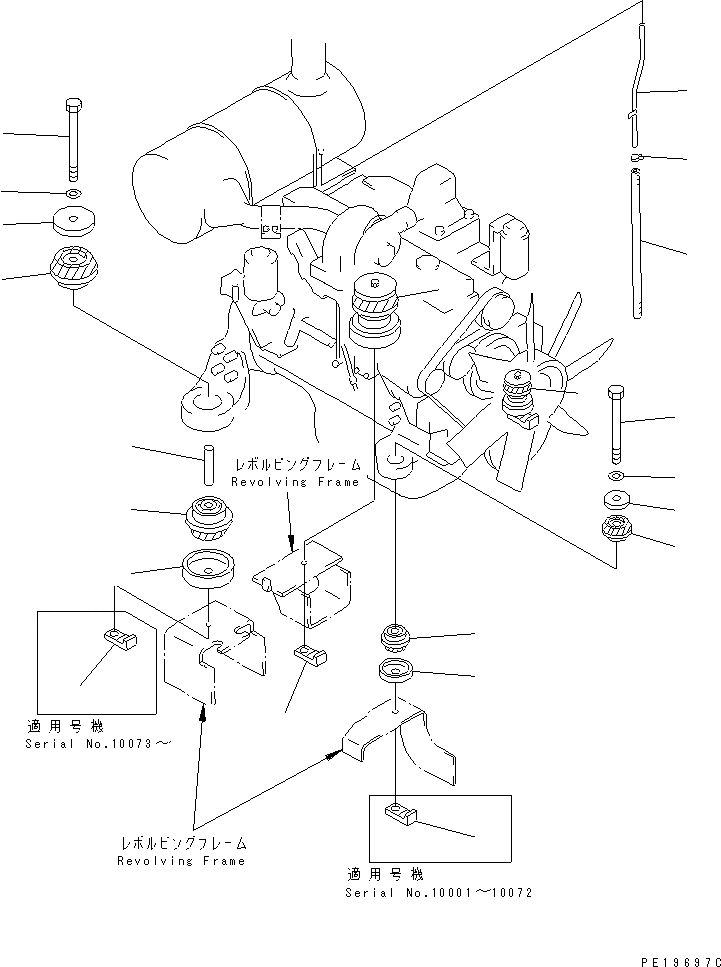 レボルビングフレーム
Revolving Frame

適用号機
Serial No.10073～

レボルビングフレーム
Revolving Frame

適用号機
Serial No.10001～10072

PE19697C