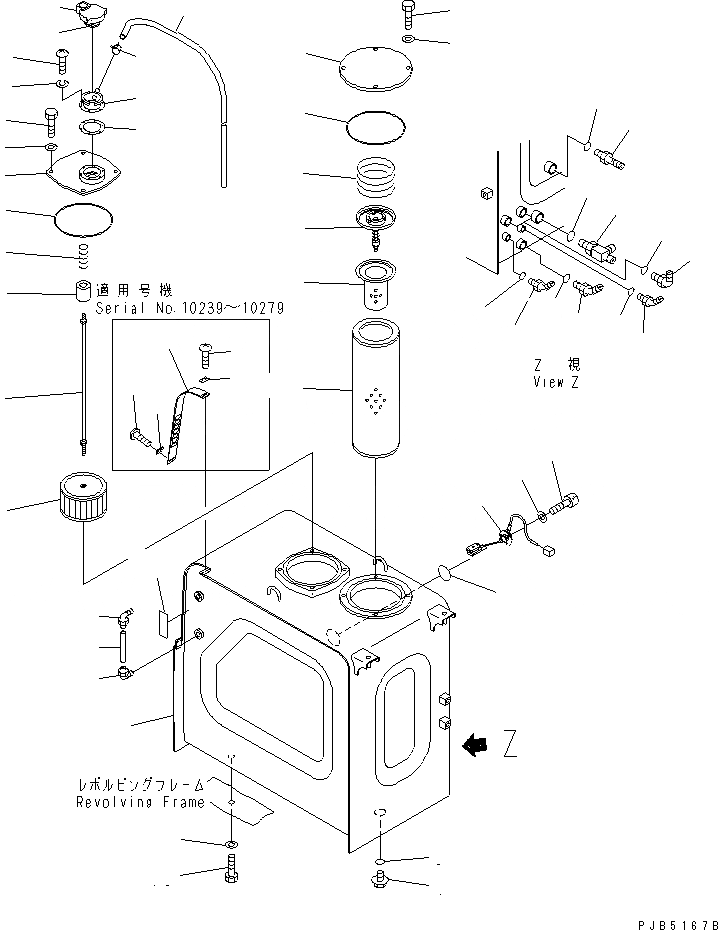 適用号機
Serial No.10239～10279

Z 視
View Z

Z

レボルビングフレーム
Revolving Frame

PJB5167B