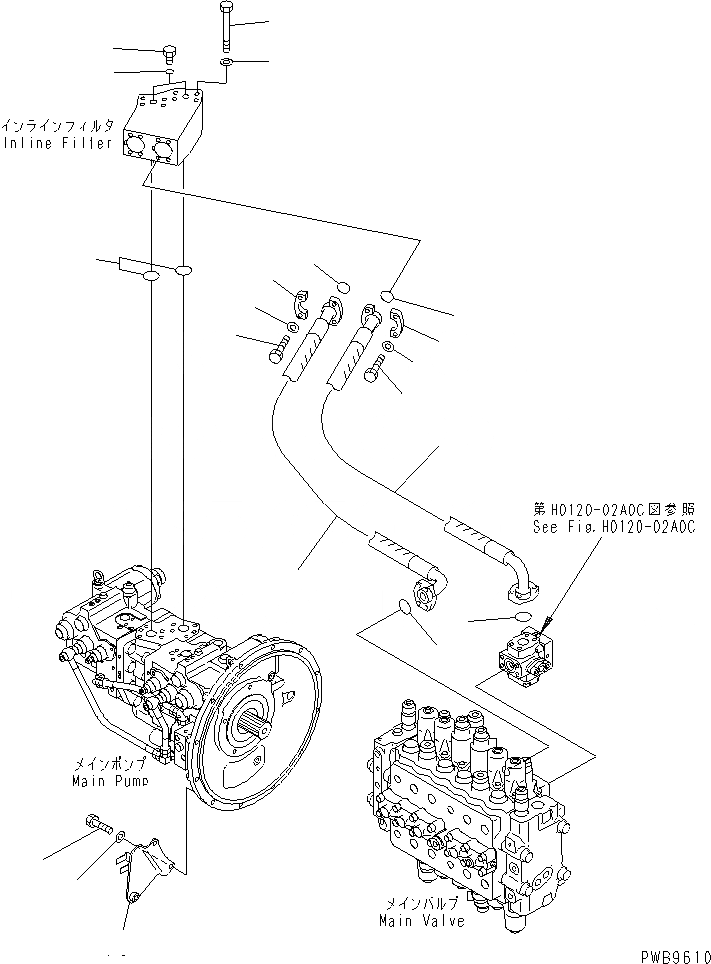 インラインフィルタ
Inline Filter

第H0120-02A0C図参照
See Fig.H0120-02A0C

メインポンプ
Main Pump

メインバルブ
Main Valve

PWB9610