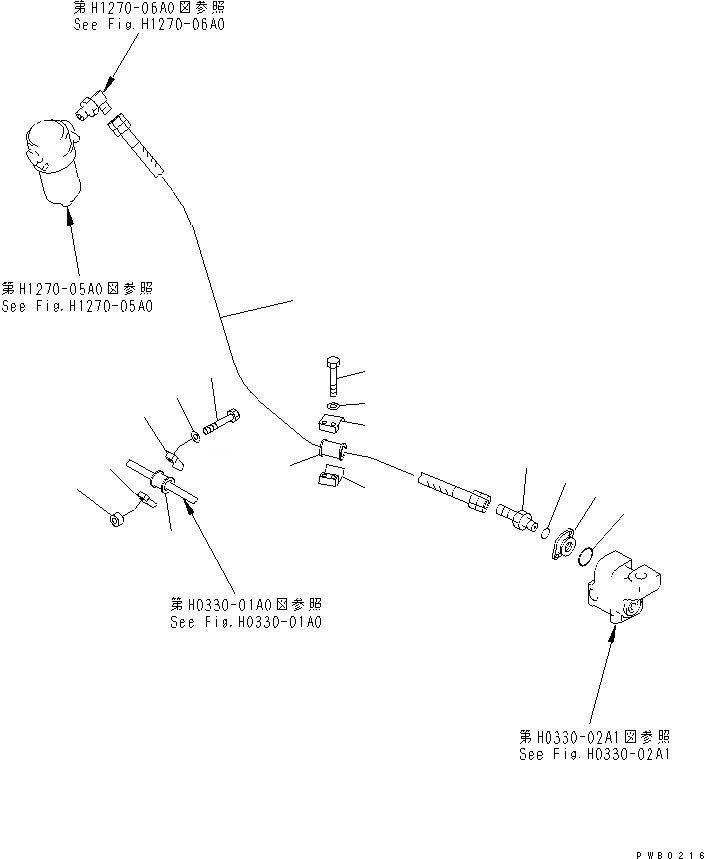 第H1270-06A0図参照
See Fig.H1270-06A0

第H1270-05A0図参照
See Fig.H1270-05A0

第H0330-01A0図参照
See Fig.H0330-01A0

第H0330-02A1図参照
See Fig.H0330-02A1

PWB0216