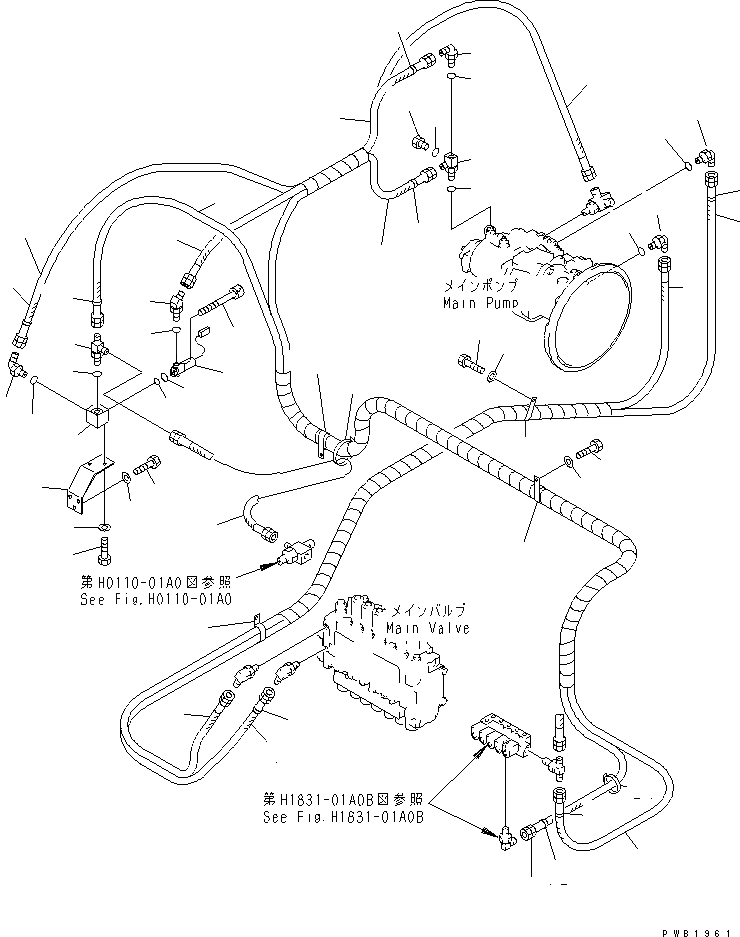 メインポンプ
Main Pump

第H0110-01A0図参照
See Fig.H0110-01A0

メインバルブ
Main Valve

第H1831-01A0B図参照
See Fig.H1831-01A0B

PWB1961