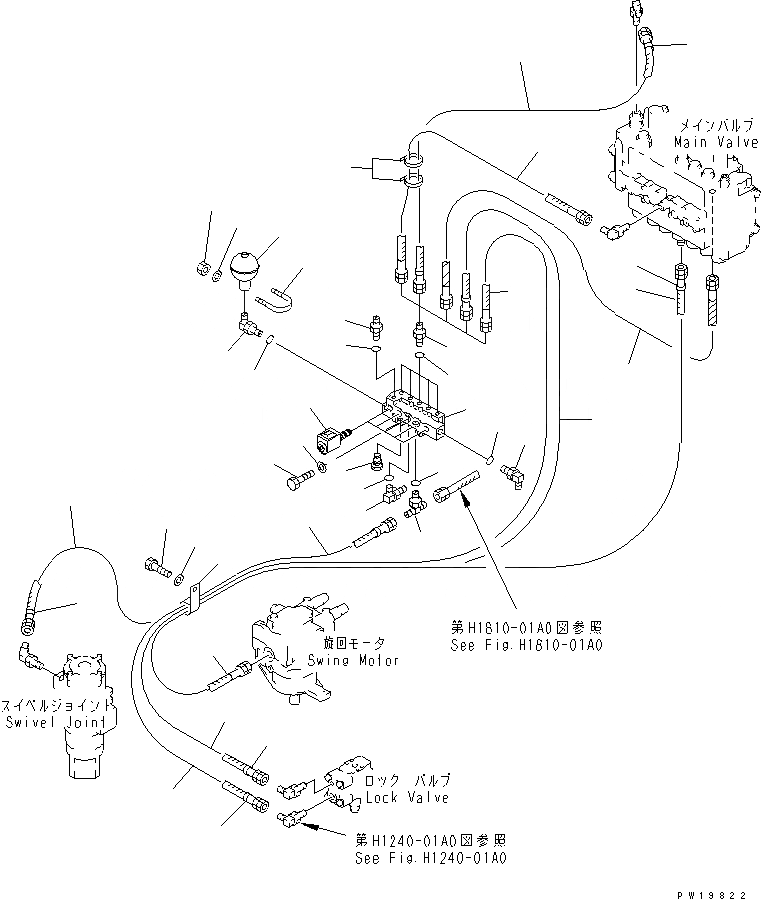 メインバルブ
Main Valve

第H1810-01A0図参照
See Fig.H1810-01A0

旋回モータ
Swing Motor

スイベルジョイント
Swivel Joint

ロック バルブ
Lock Valve

第H1240-01A0図参照
See Fig.H1240-01A0

PW19822