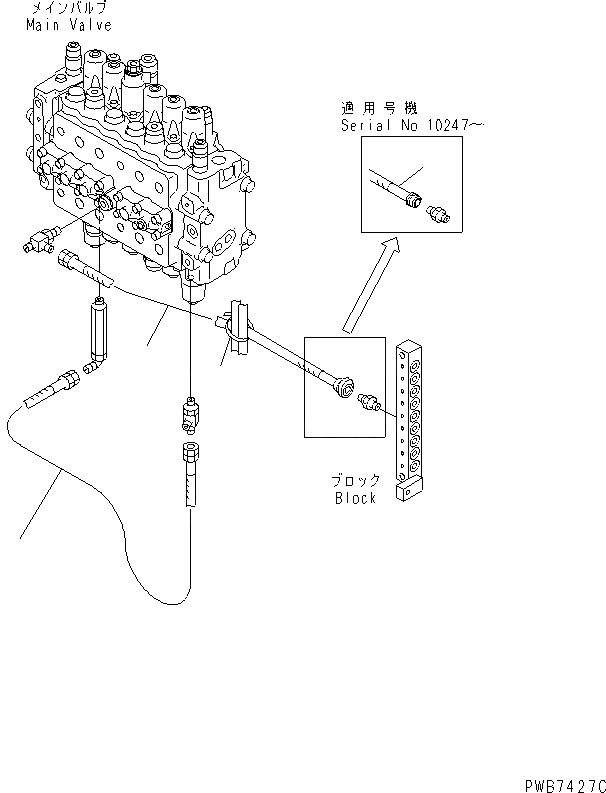 メインバルブ
Main Valve

適用号機
Serial No 10247~

ブロック
Block

PWB7427C