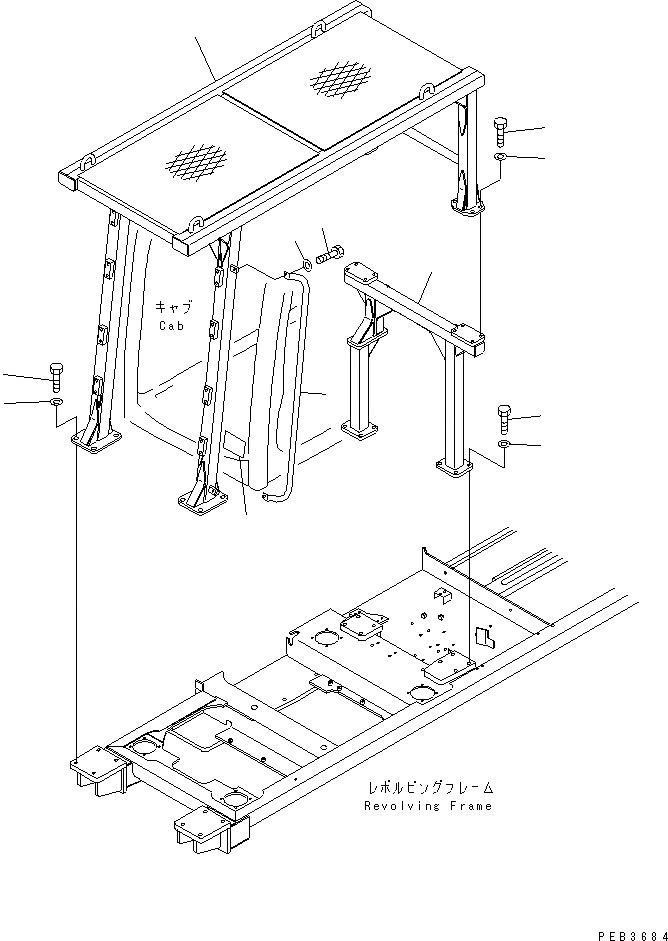 キャブ
Cab

レボルビングフレーム
Revolving Frame

PEB3684