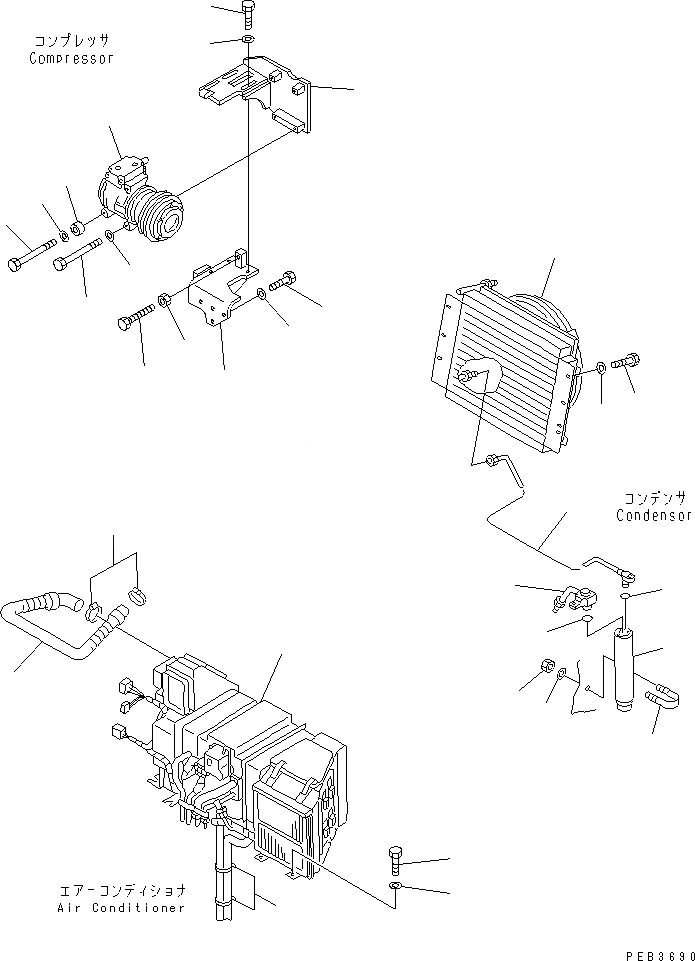 コンプレッサ
Compressor

コンデンサ
Condensor

エアーコンディショナ
Air Conditioner

PEB3690