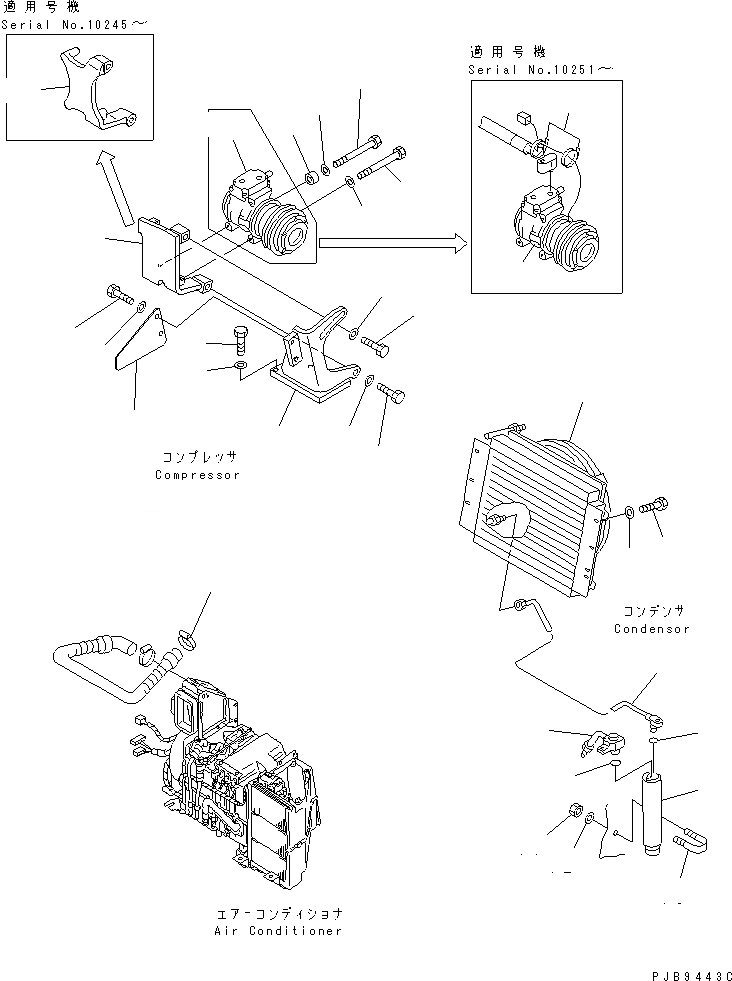 適用号機
Serial No.10245～

適用号機
Serial No.10251～

コンプレッサ
Compressor

コンデンサ
Condensor

エアーコンディショナ
Air Conditioner

PJB9443C