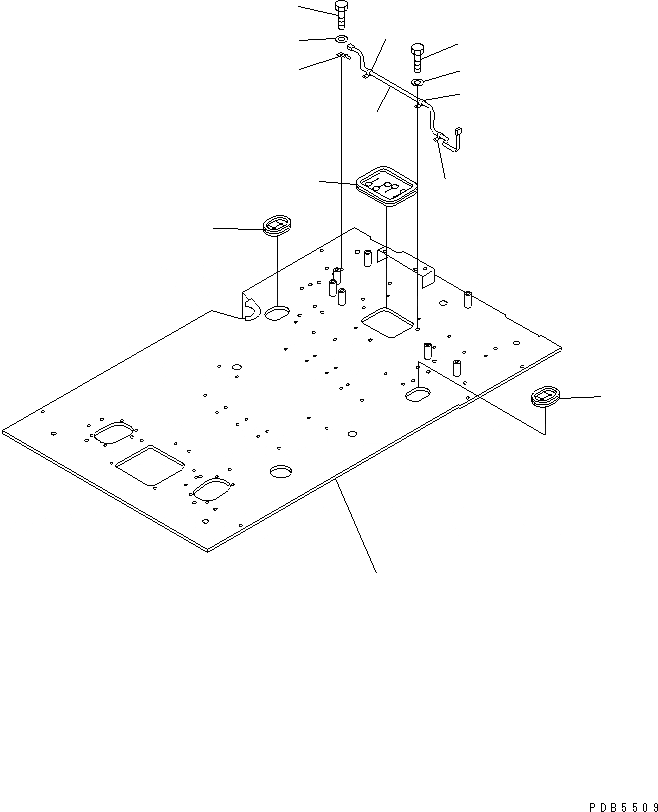 PDB5509