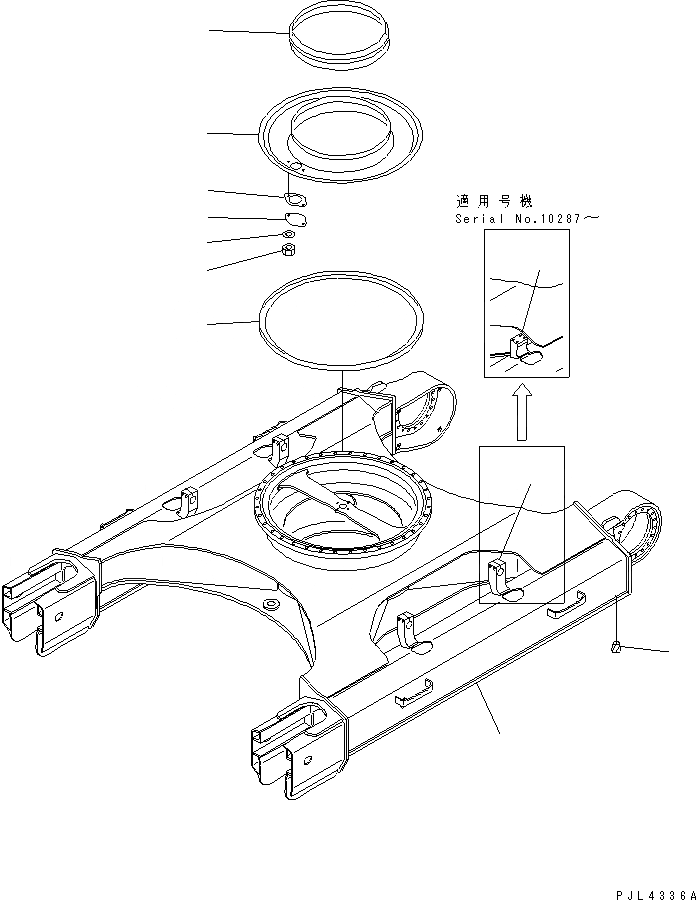 適用号機
Serial No.10287～

PJL4336A