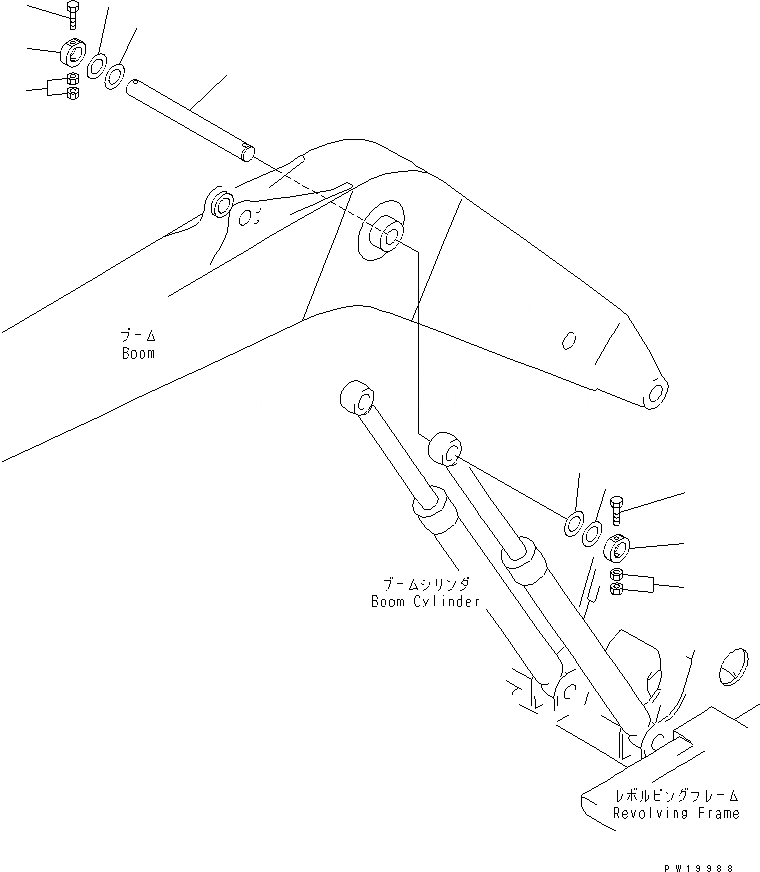 ブーム
Boom

ブームシリンダ
Boom Cylinder

レボルビングフレーム
Revolving Frame

PW19988