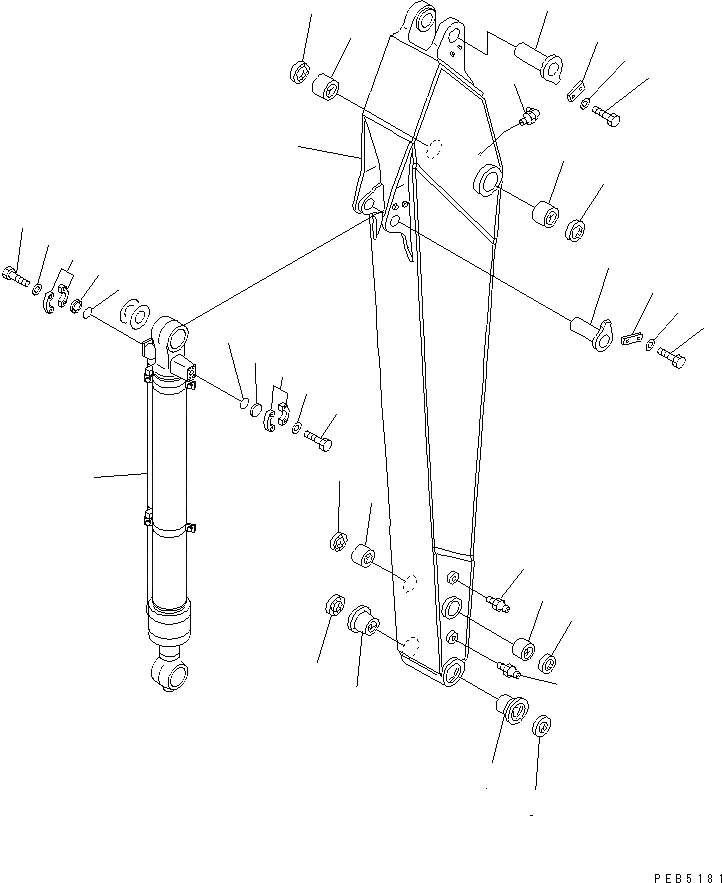 PEB5181