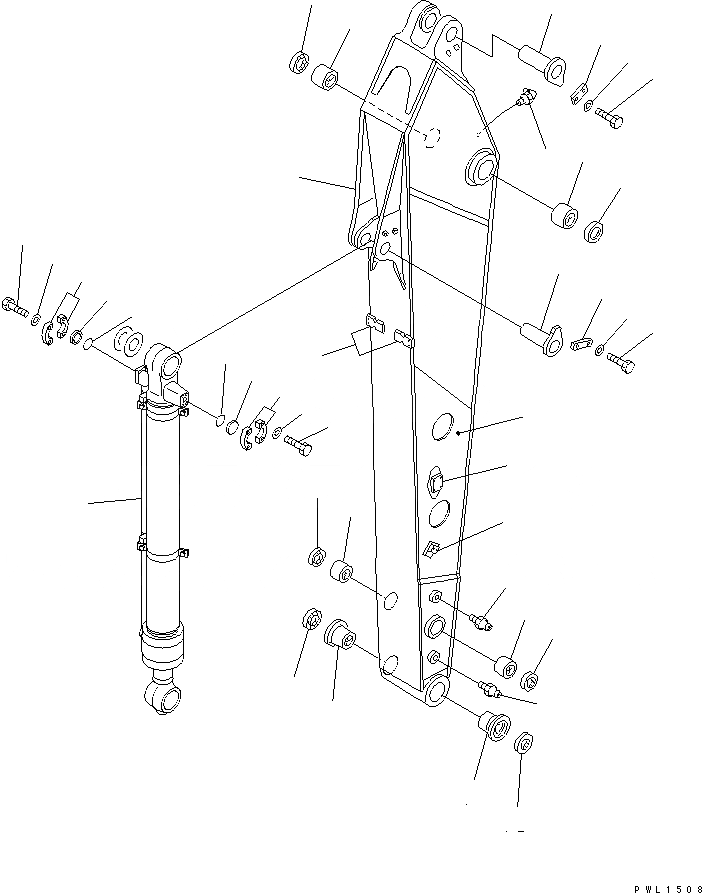 PWL1508