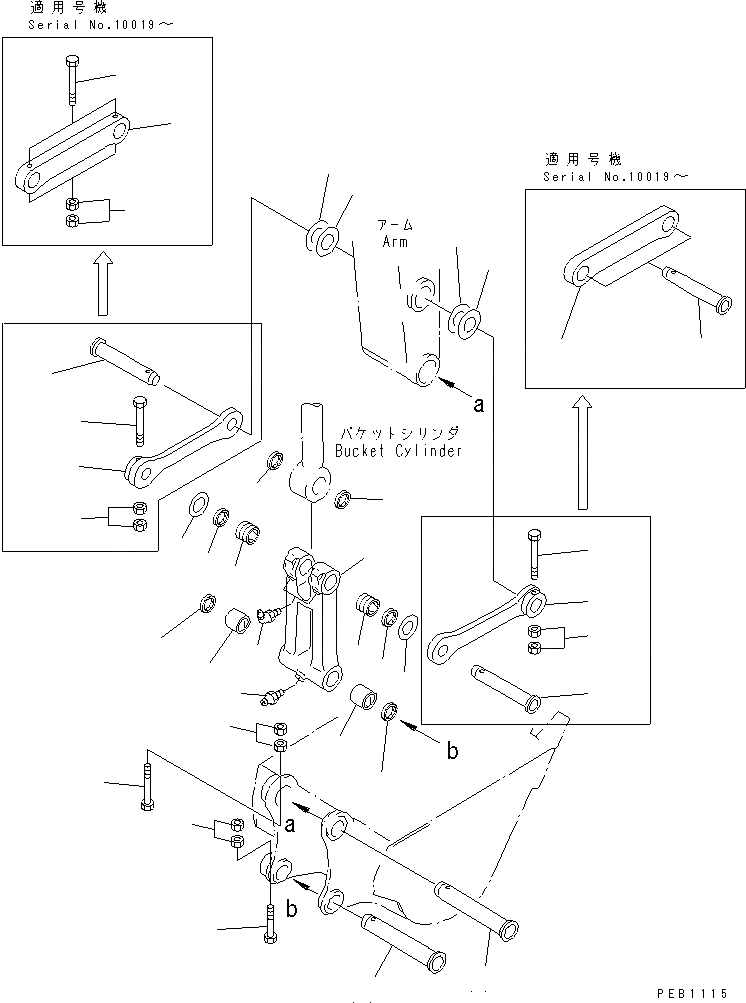 適用号機
Serial No.10019～

適用号機
Serial No.10019～

アーム
Arm

a

バケットシリンダ
Bucket Cylinder

b

a

b

PEB1115