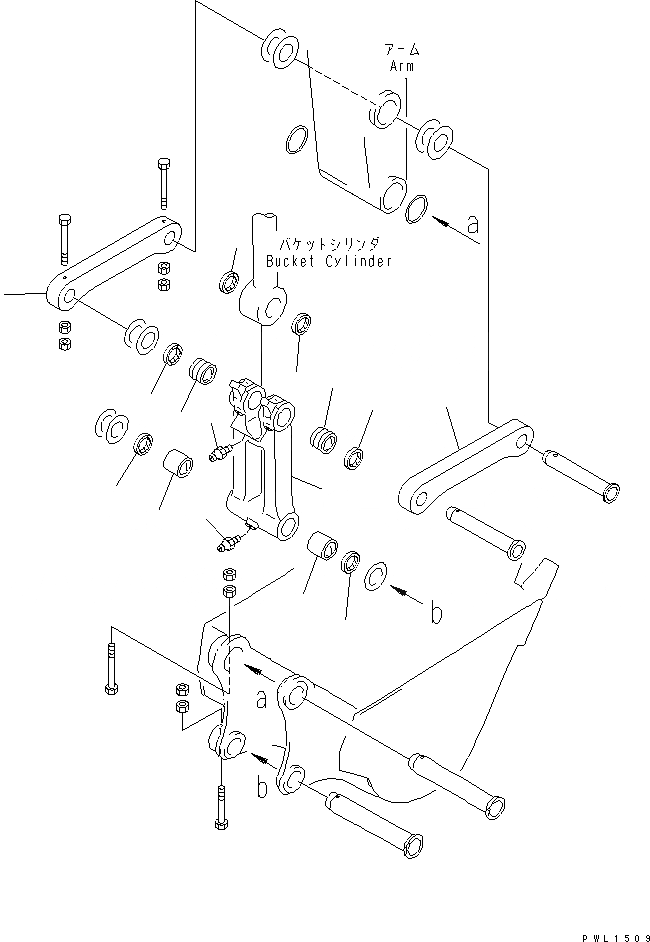 アーム
Arm

a

バケットシリンダ
Bucket Cylinder

b

a

b

PWL1509