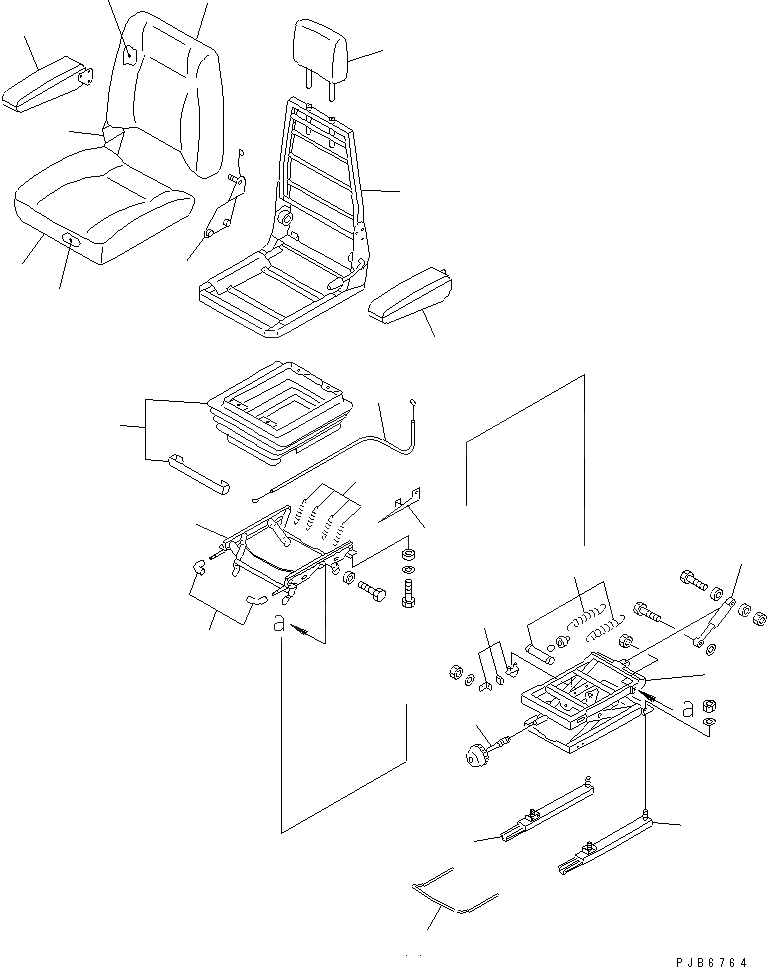 a

a

PJB6764