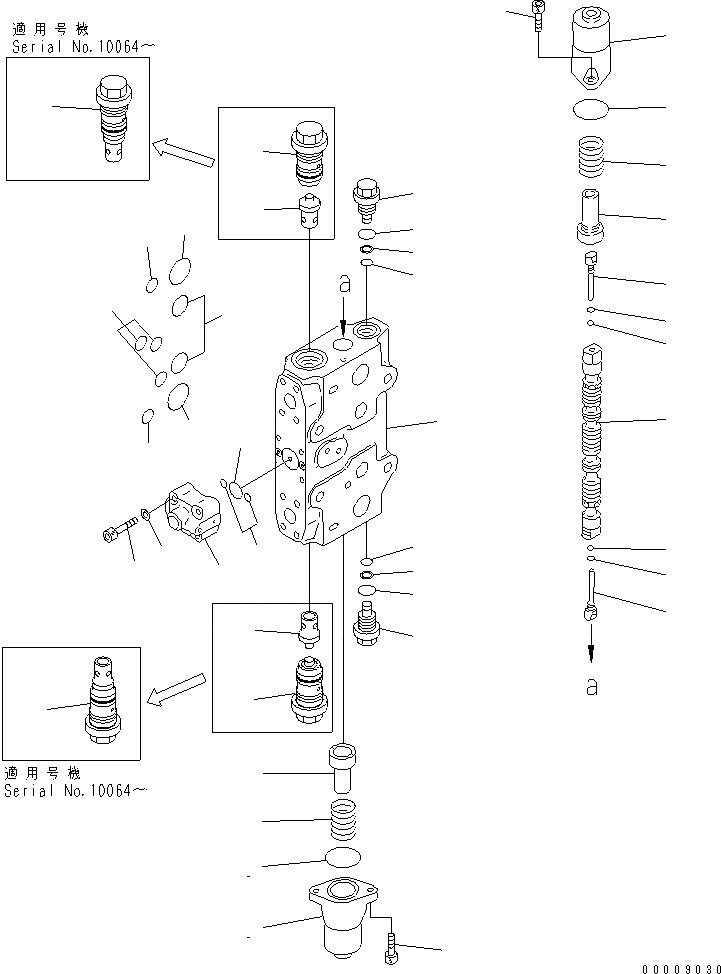 適用号機
Serial No.10064～

a

a

適用号機
Serial No.10064～

00009030