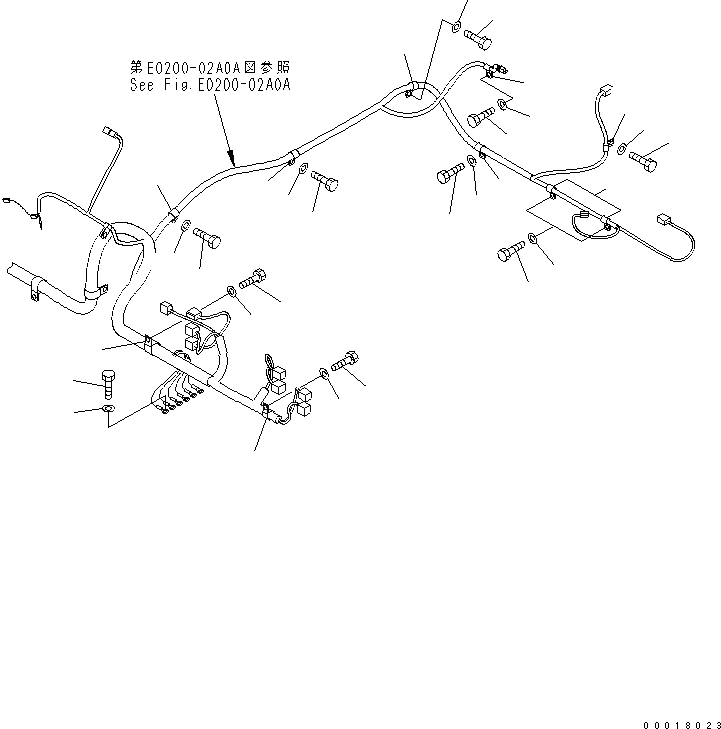 第E0200-02A0A図参照
See Fig.E0200-02A0A

00018023