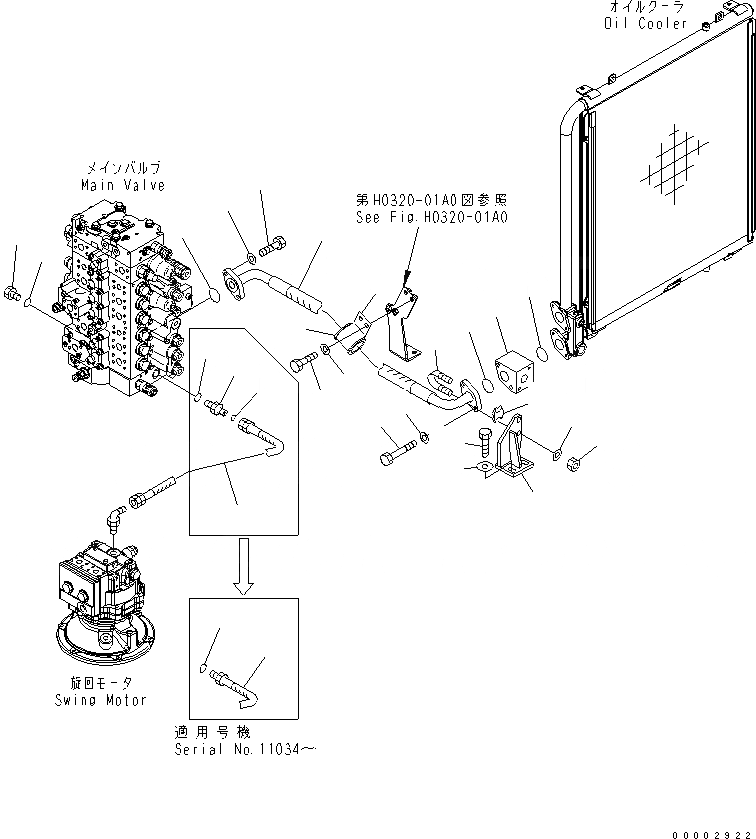 オイルクーラ
Oil Cooler

メインバルブ
Main Valve

第H0320-01A0図参照
See Fig.H0320-01A0

旋回モータ
Swing Motor

適用号機
Serial No.11034～

00002922