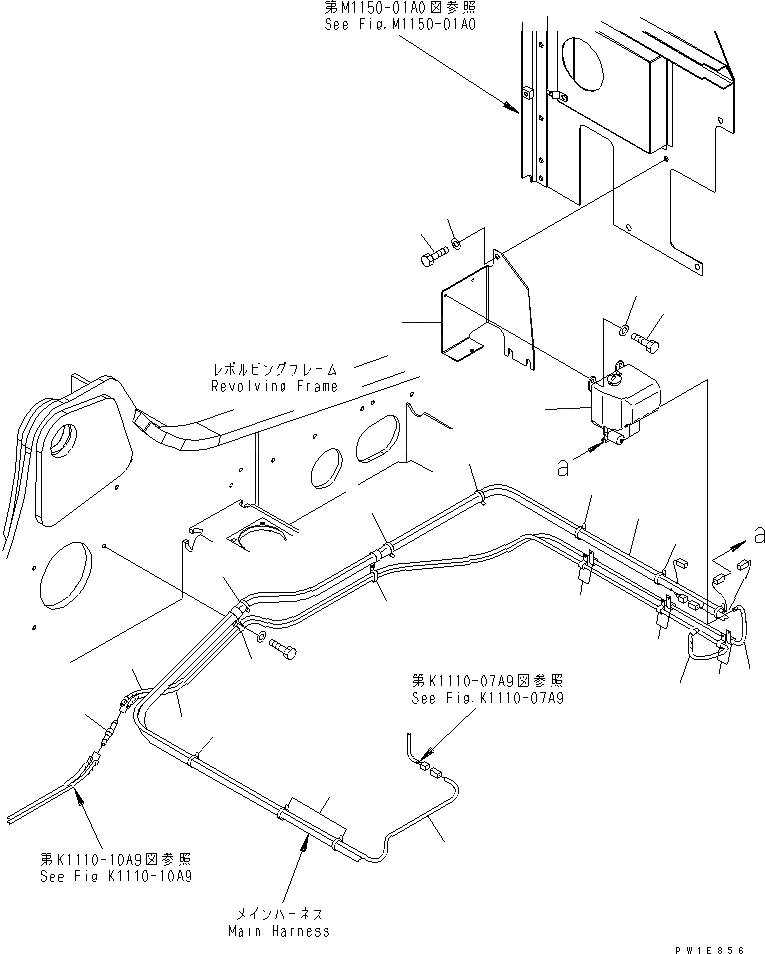 第M1150-01A0図参照
See Fig.M1150-01A0

レボルビングフレーム
Revolving Frame

a

a

第K1110-07A9図参照
See Fig.K1110-07A9

第K1110-10A9図参照
See Fig K1110-10A9

メインハーネス
Main Harness

PW1E856