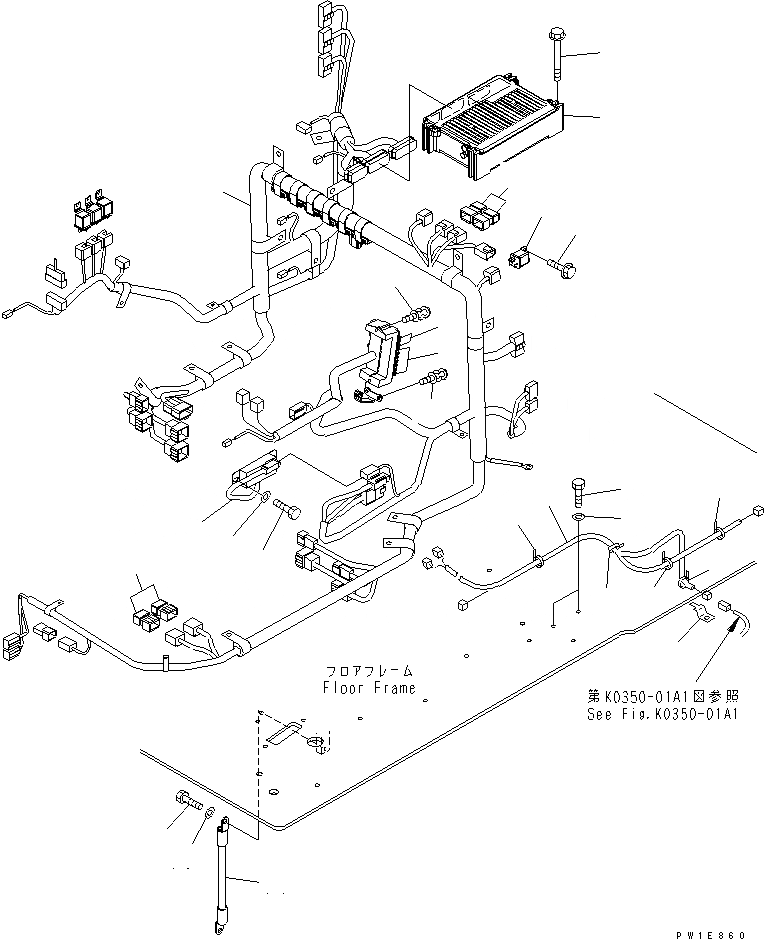 フロアフレーム
Floor Frame

第K0350-01A1図参照
See Fig.K0350-01A1

PW1E860