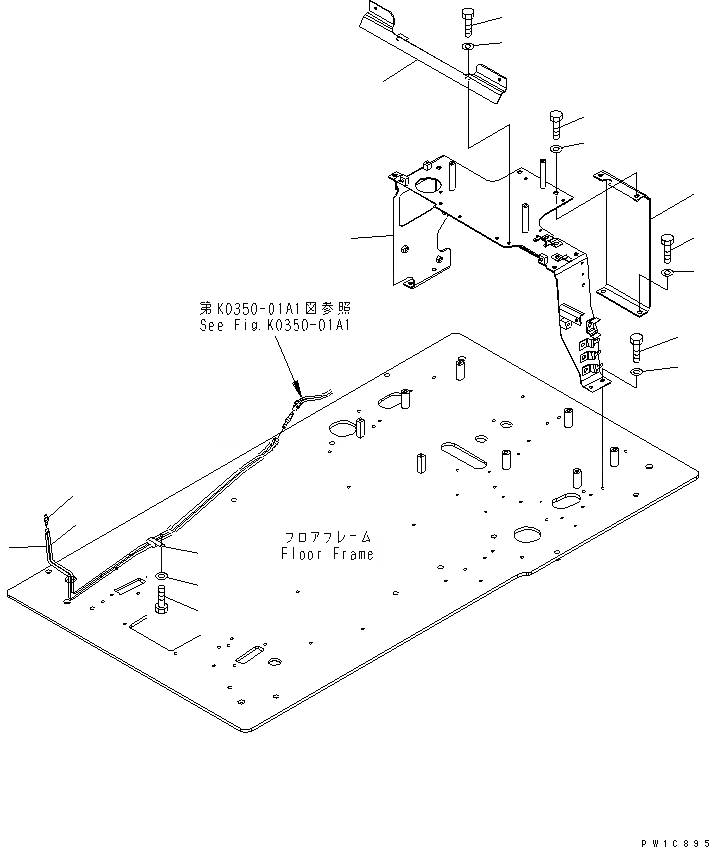 第K0350-01A1図参照
See Fig.K0350-01A1

フロアフレーム
Floor Frame

PW1C895