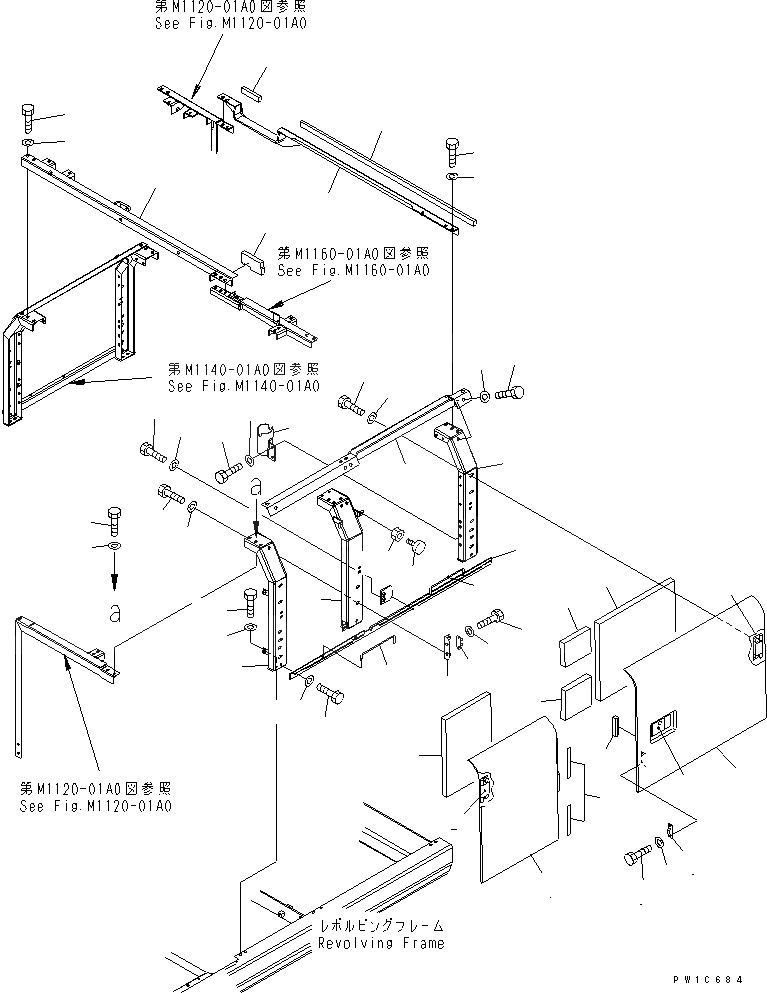 第M1120-01A0図参照
See Fig.M1120-01A0

第M1160-01A0図参照
See Fig.M1160-01A0

第M1140-01A0図参照
See Fig.M1140-01A0

a

a

第M1120-01A0図参照
See Fig.M1120-01A0

レボルビングフレーム
Revolving Frame

PW1C684