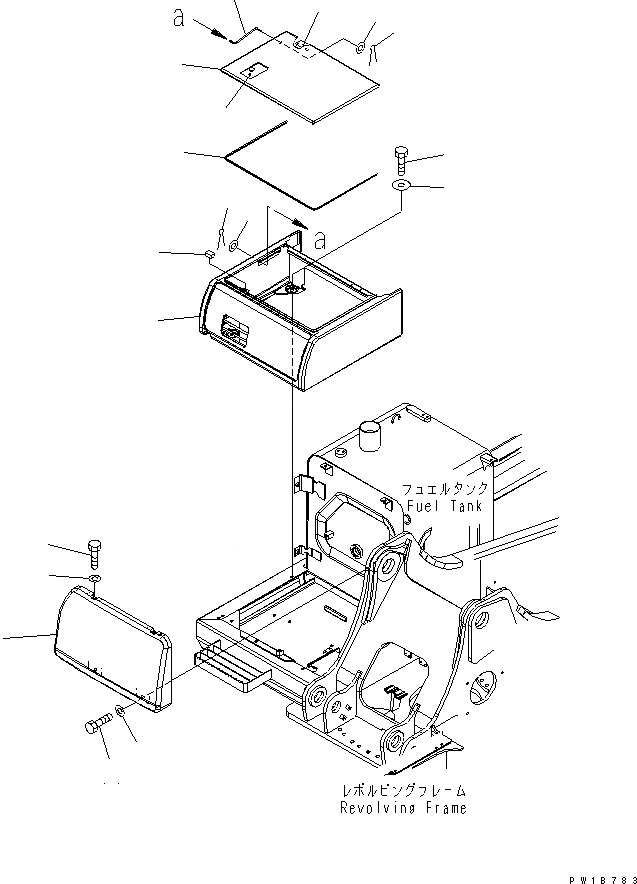 a
a
フュエルタンク
Fuel Tank
レボルビングフレーム
Revolving Frame
PW1B783