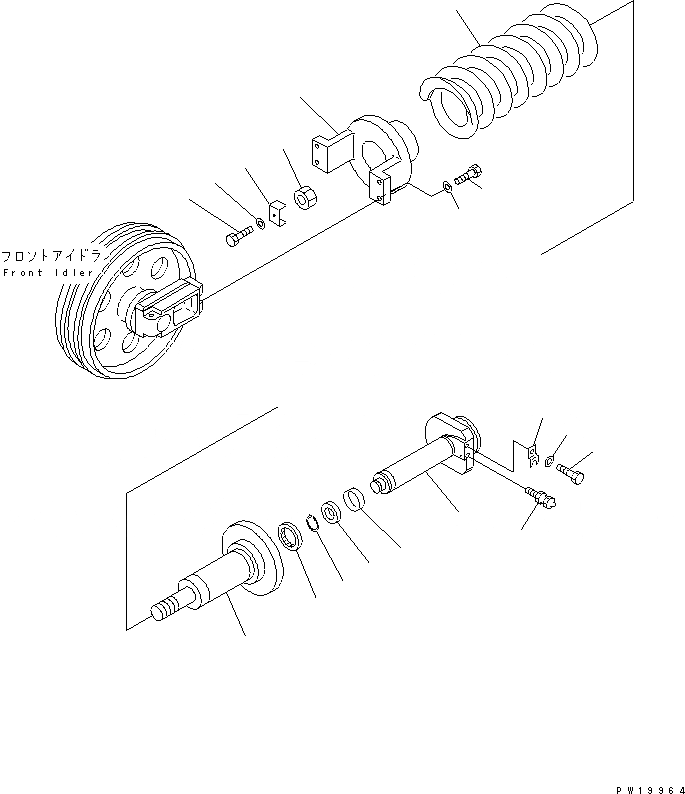 フロントアイドラ
Front Idler

PW19964