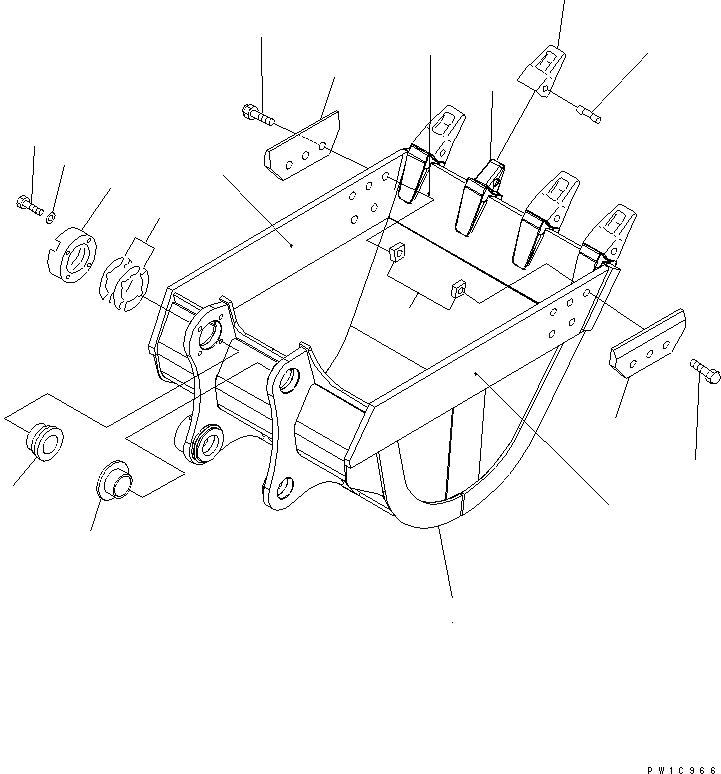 PW1C966