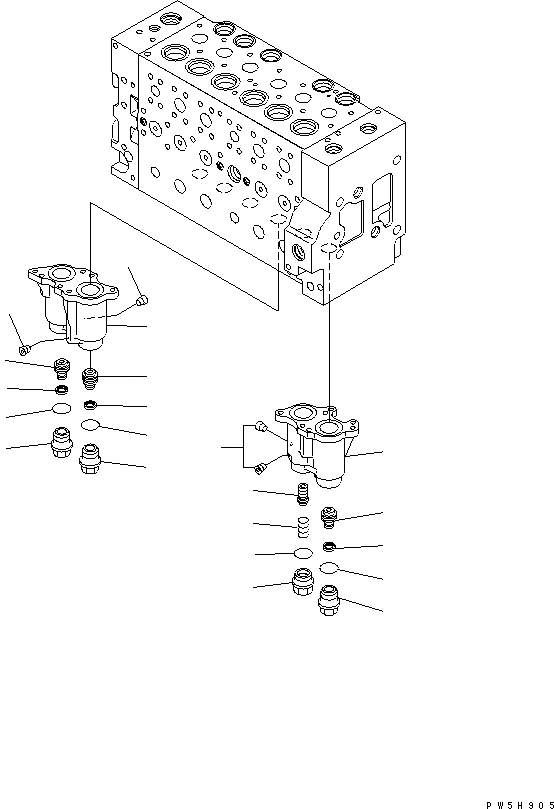 PW5H905