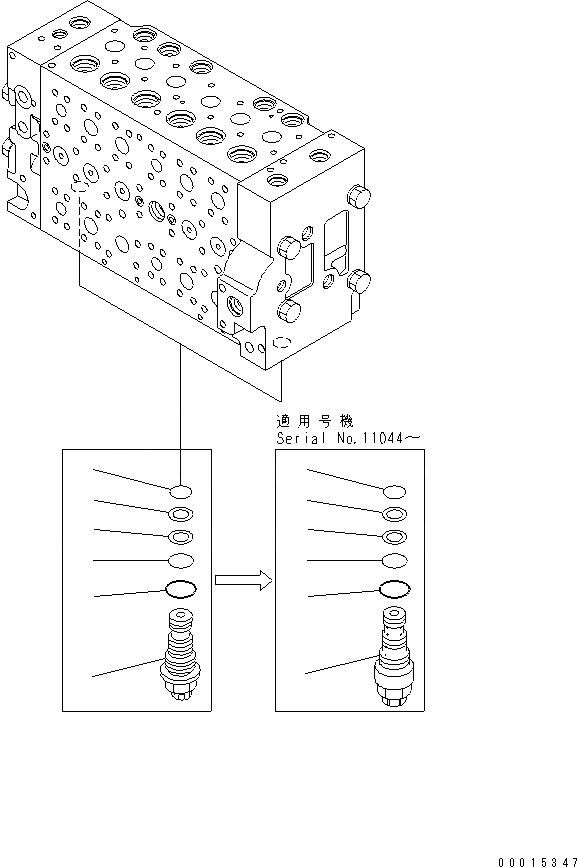 適用号機
Serial No.11044～

00015347