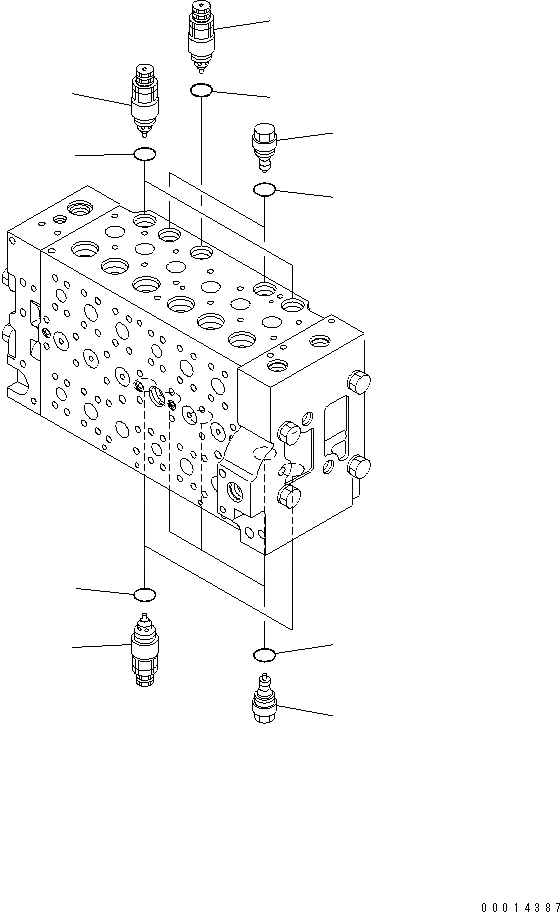 00014387