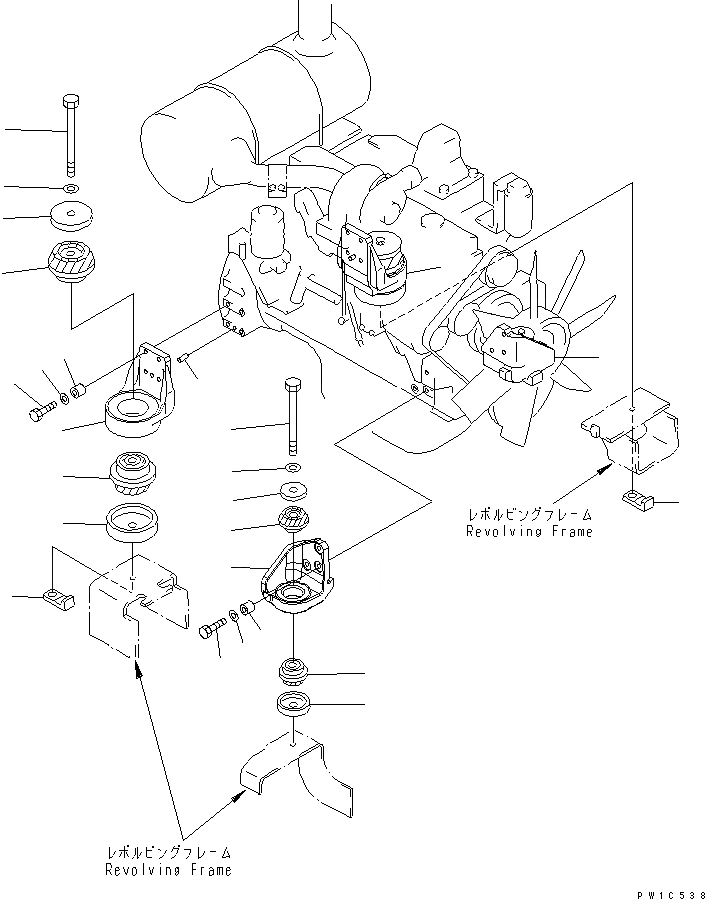 レボルビングフレーム
Revolving Frame

レボルビングフレーム
Revolving Frame

PW1C538