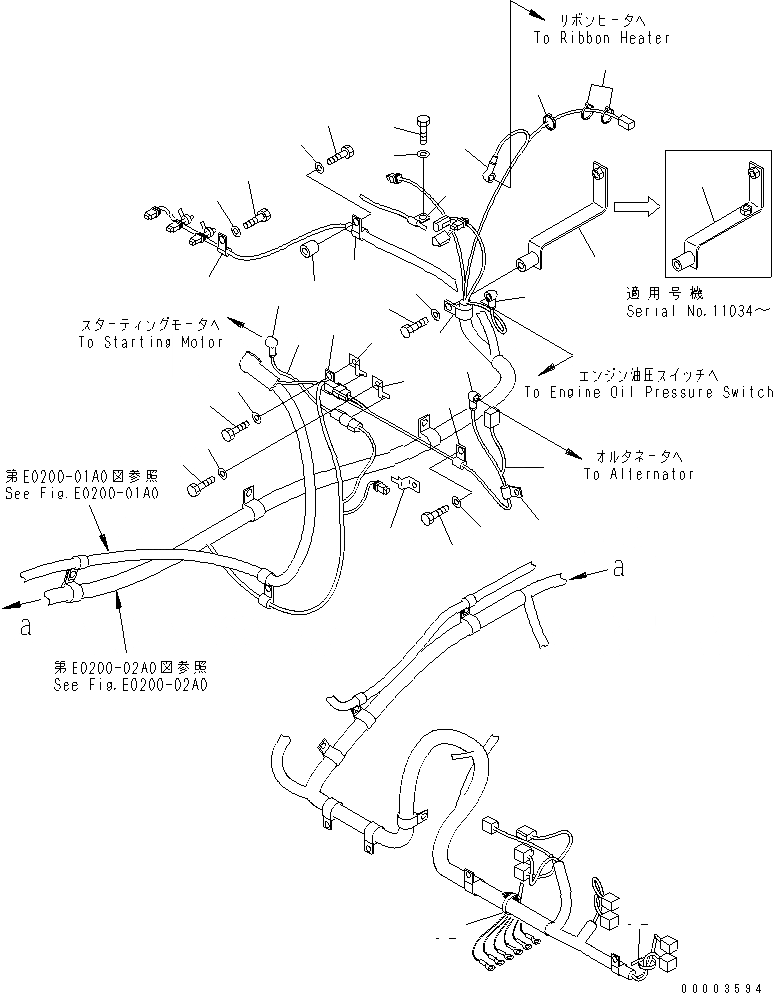 リボンヒータへ
To Ribbon Heater

適用号機
Serial No.11034～

スターティングモータへ
To Starting Motor

エンジン油圧スイッチへ
To Engine Oil Pressure Switch

オルタネータへ
To Alternator

第E0200-01A0図参照
See Fig.E0200-01A0

a

a

第E0200-02A0図参照
See Fig.E0200-02A0

00003594