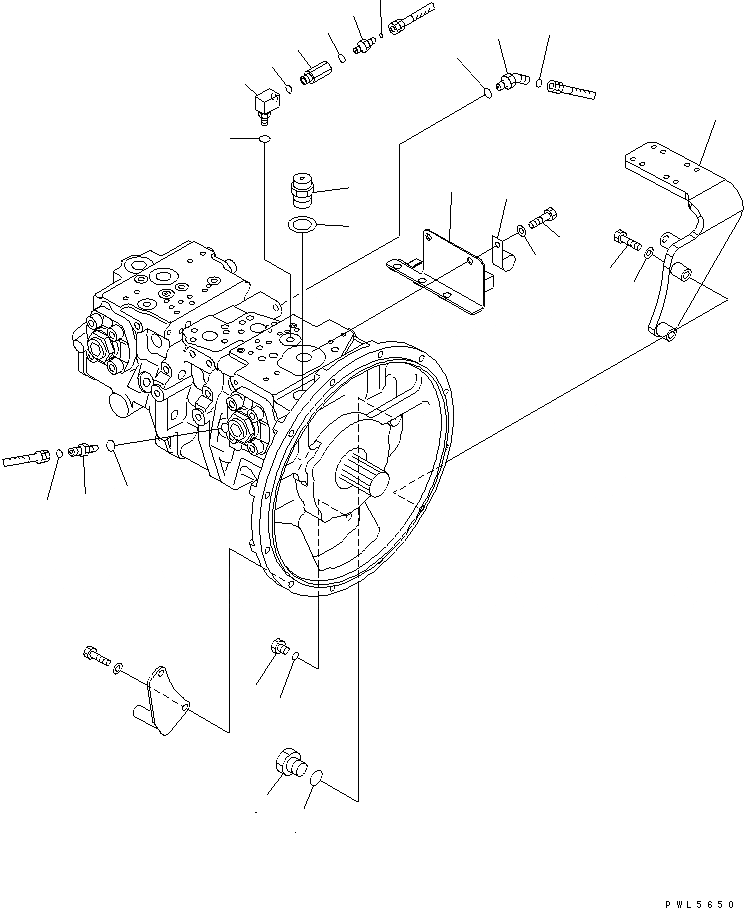 PWL5650