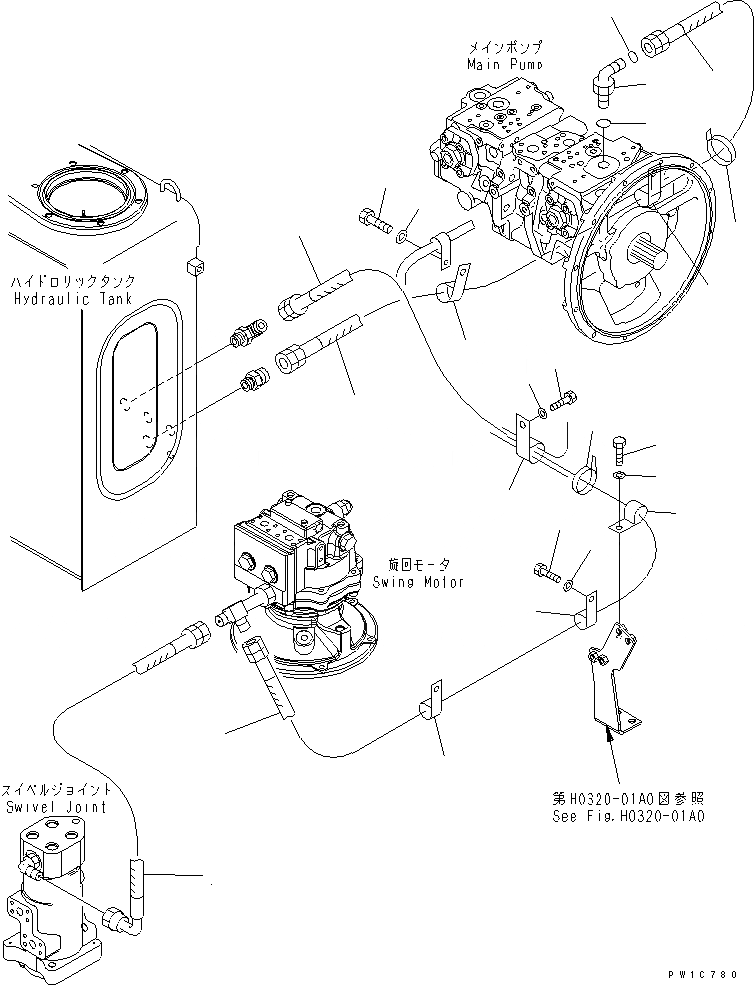 メインポンプ
Main Pump

ハイドロリックタンク
Hydraulic Tank

旋回モータ
Swing Motor

スイベルジョイント
Swivel Joint

第H0320-01A0図参照
See Fig.H0320-01A0

PW1C780