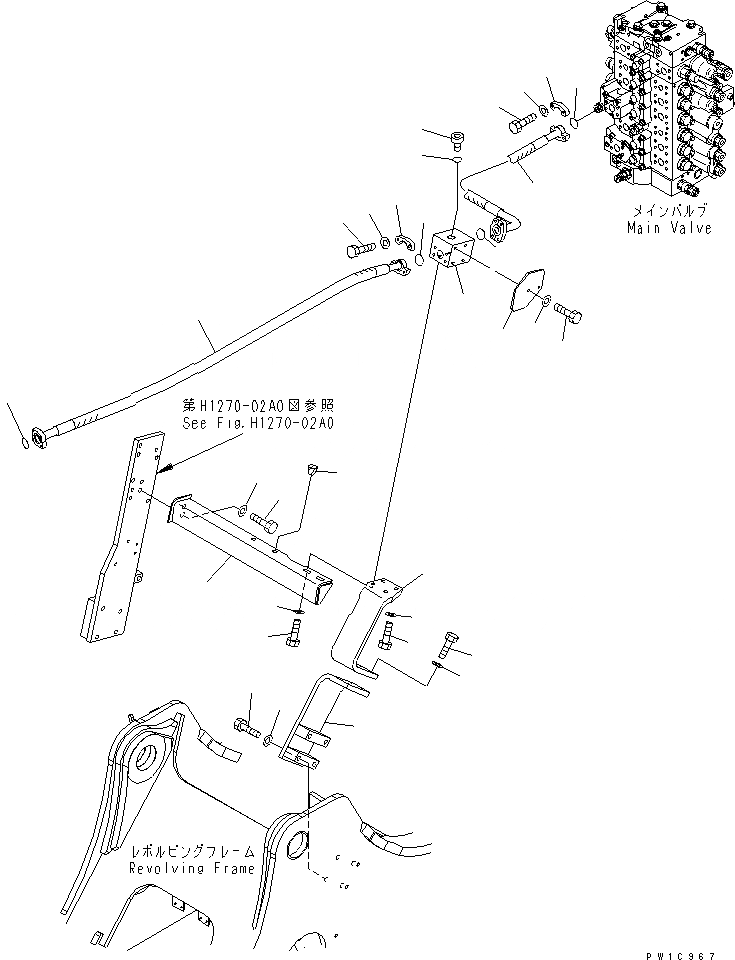 メインバルブ
Main Valve

第H1270-02A0図参照
See Fig.H1270-02A0

レボルビングフレーム
Revolving Frame

PW1C967