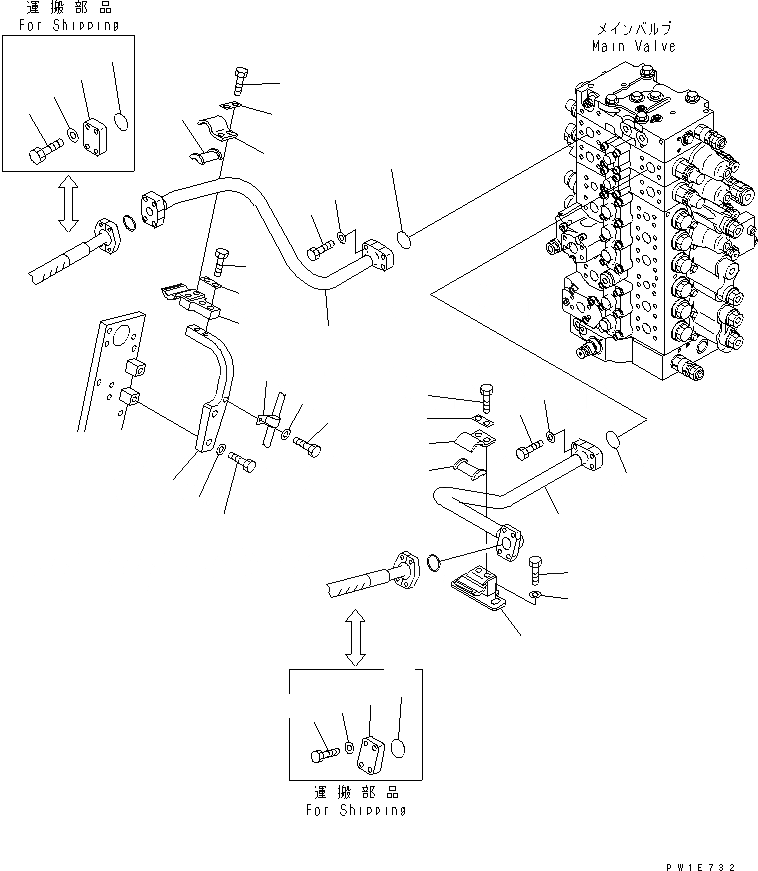 運搬部品
For Shipping

メインバルブ
Main Valve

運搬部品
For Shipping

PW1E732