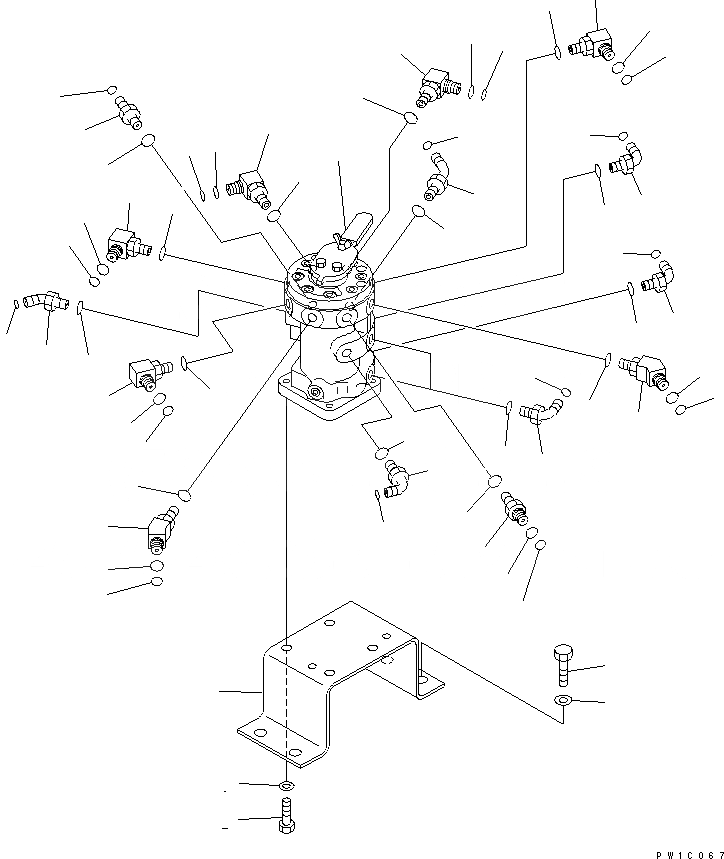 PW1C067