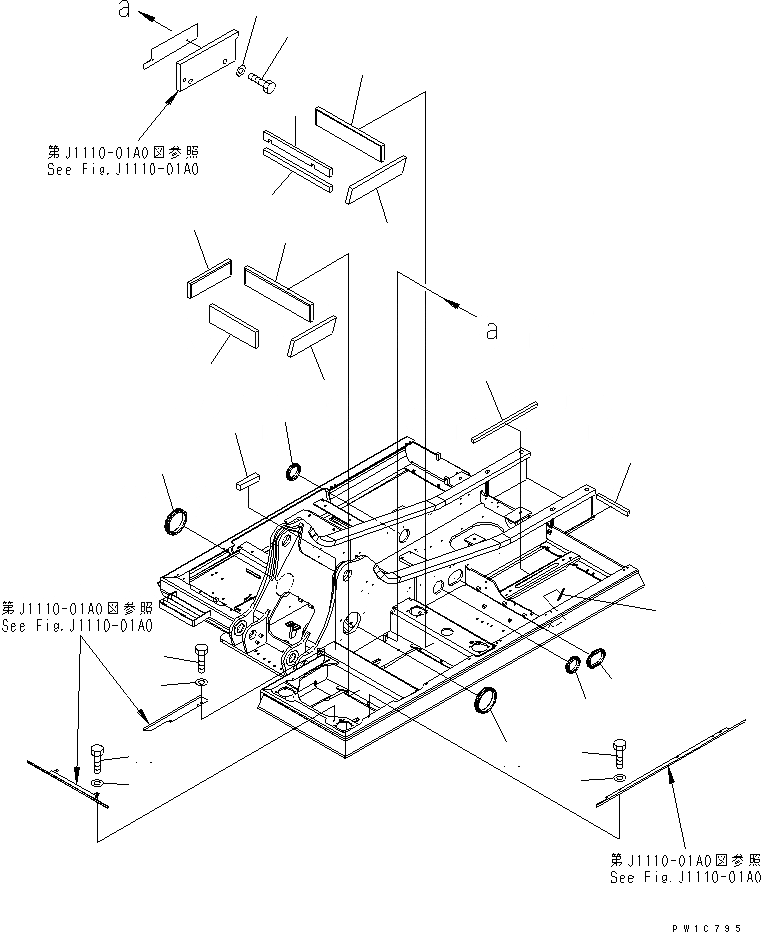 a

第J1110-01A0図参照
See Fig.J1110-01A0

a

第J1110-01A0図参照
See Fig.J1110-01A0

第J1110-01A0図参照
See Fig.J1110-01A0

PW1C795