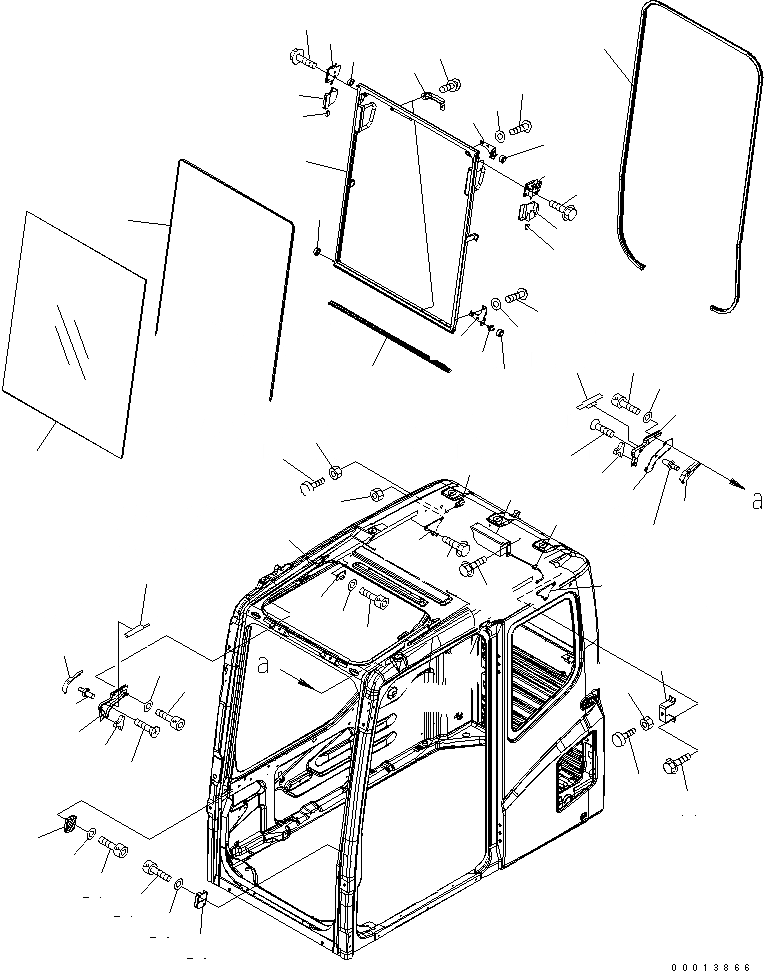 a

a

00013866