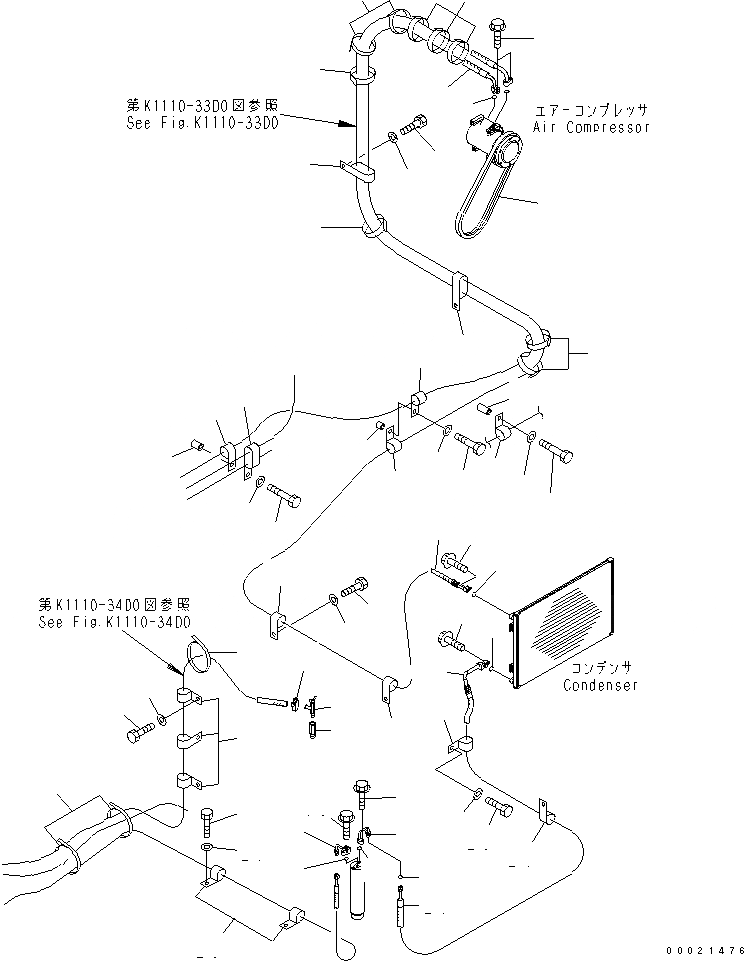 第K1110-33D0図参照
See Fig.K1110-33D0

エアーコンプレッサ
Air Compressor

第K1110-34D0図参照
See Fig.K1110-34D0

コンデンサ
Condenser

00021476