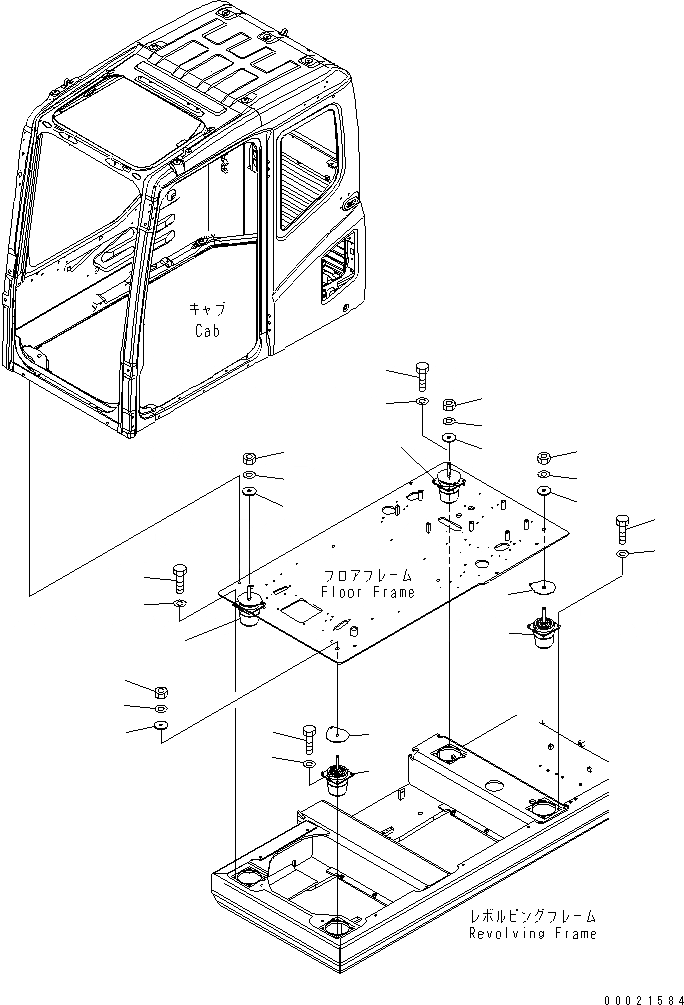 キャブ
Cab

フロアフレーム
Floor Frame

レボルビングフレーム
Revolving Frame

00021584