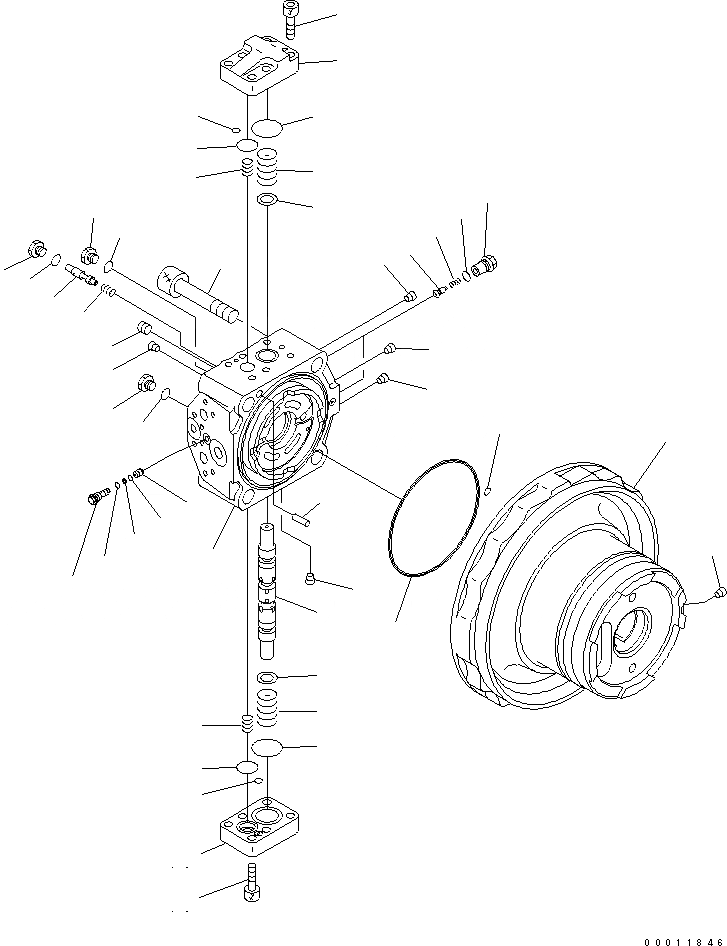 00011846