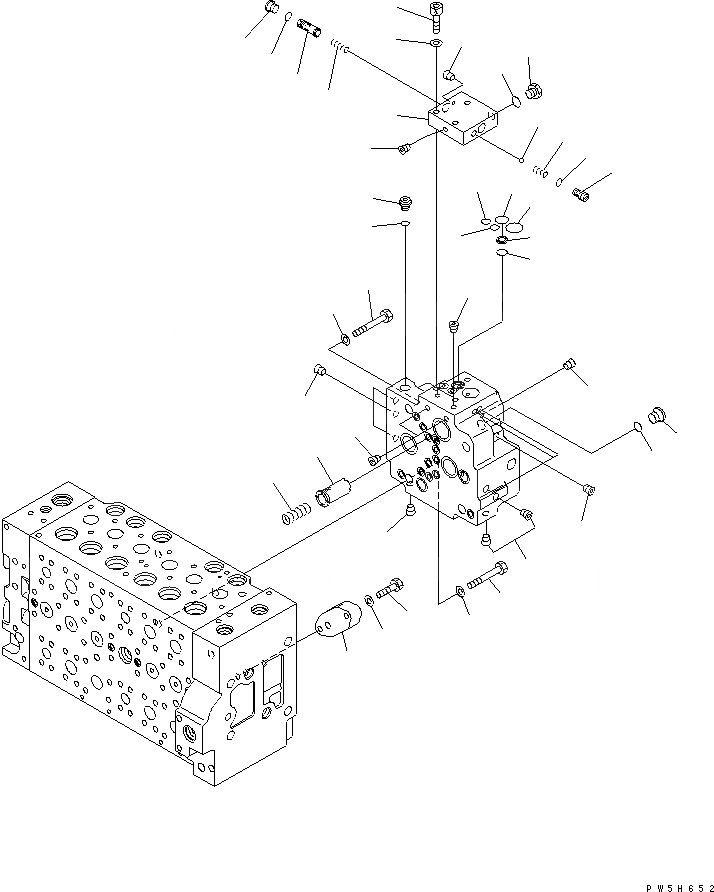 PW5H652