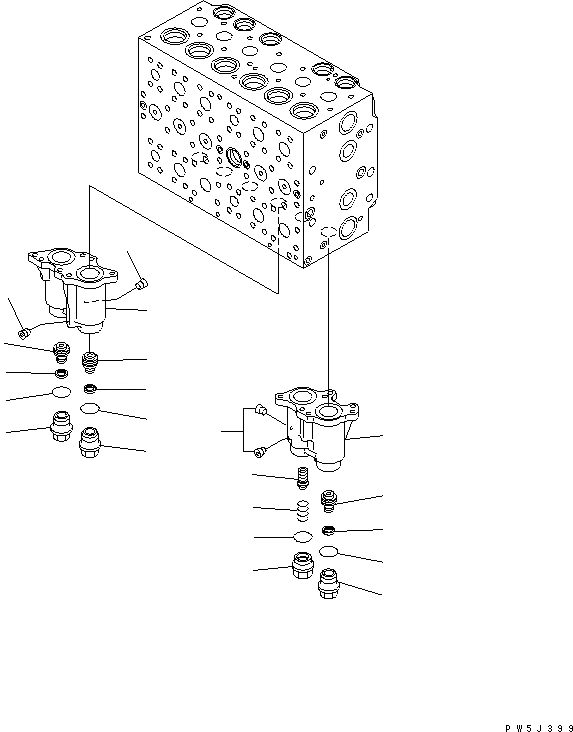 PW5J399