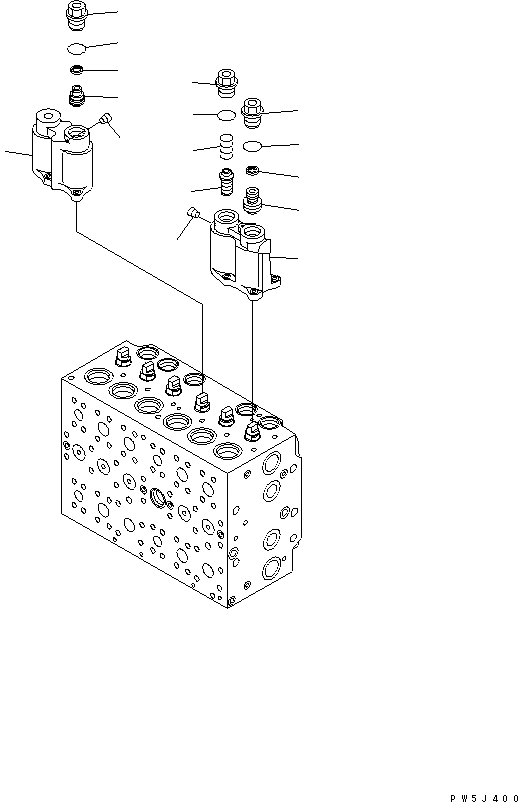 PW5J400